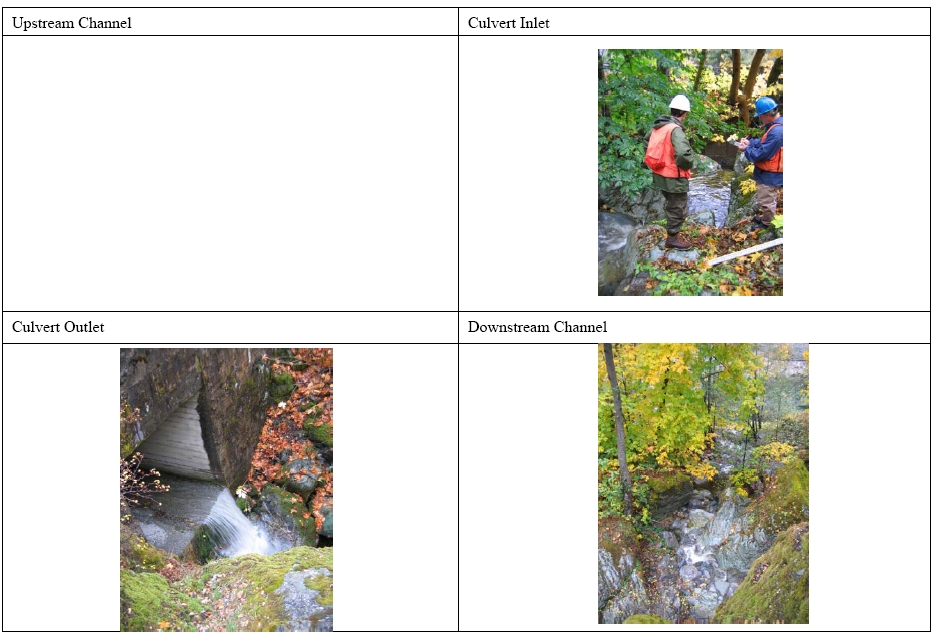 | Upstream Channel | Culvert Inlet |
|---|---|
| | |
| Culvert Outlet | Downstream Channel |
| | |